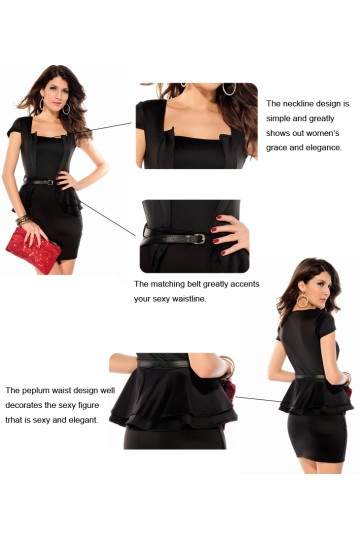 The neckline design is simple and greatly shows out women's grace and elegance.

The matching belt greatly accents your sexy waistline.

The peplum waist design well decorates the sexy figure trhat is sexy and elegant.